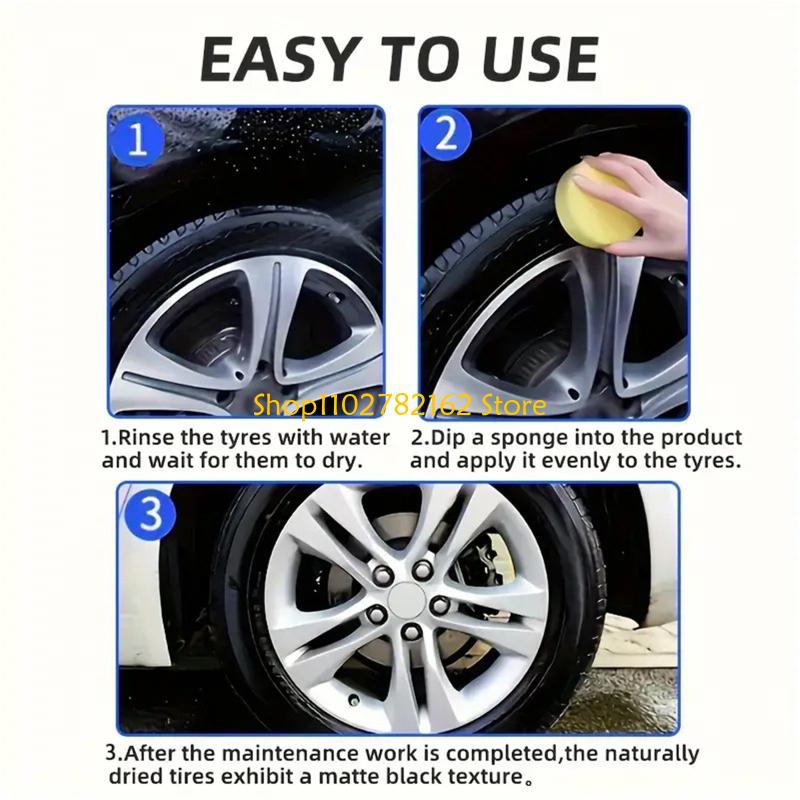 EASY TO USE

1

2

Shop1102782162 Store

1.Rinse the tyres with water and wait for them to dry.

2.Dip a sponge into the product and apply it evenly to the tyres.

3

3.After the maintenance work is completed,the naturally dried tires exhibit a matte black texture。